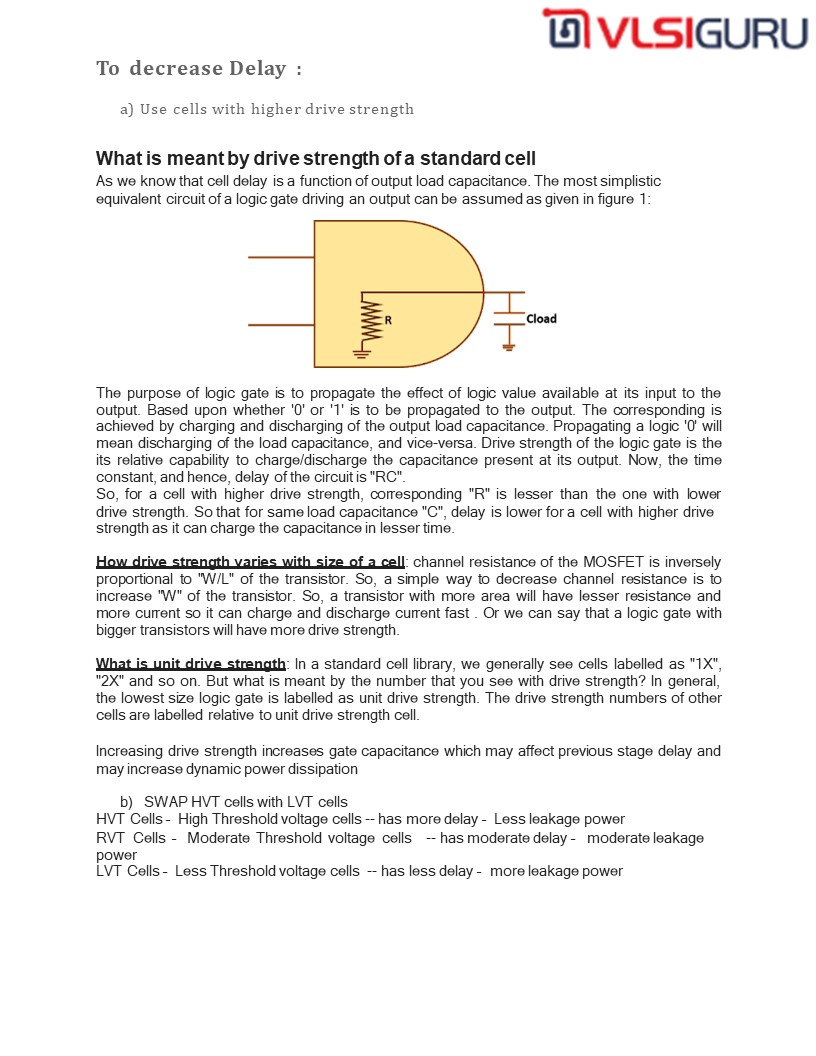 VLSIGURU

To decrease Delay :

a) Use cells with higher drive strength

What is meant by drive strength of a standard cell

As we know that cell delay is a function of output load capacitance. The most simplistic equivalent circuit of a logic gate driving an output can be assumed as given in figure 1:

R

Cload

The purpose of logic gate is to propagate the effect of logic value available at its input to the output. Based upon whether '0' or '1' is to be propagated to the output. The corresponding is achieved by charging and discharging of the output load capacitance. Propagating a logic '0' will mean discharging of the load capacitance, and vice-versa. Drive strength of the logic gate is the its relative capability to charge/discharge the capacitance present at its output. Now, the time constant, and hence, delay of the circuit is "RC".
So, for a cell with higher drive strength, corresponding "R" is lesser than the one with lower drive strength. So that for same load capacitance "C", delay is lower for a cell with higher drive strength as it can charge the capacitance in lesser time.

How drive strength varies with size of a cell: channel resistance of the MOSFET is inversely proportional to "W/L" of the transistor. So, a simple way to decrease channel resistance is to increase "W" of the transistor. So, a transistor with more area will have lesser resistance and more current so it can charge and discharge current fast . Or we can say that a logic gate with bigger transistors will have more drive strength.

What is unit drive strength: In a standard cell library, we generally see cells labelled as "1X", "2X" and so on. But what is meant by the number that you see with drive strength? In general, the lowest size logic gate is labelled as unit drive strength. The drive strength numbers of other cells are labelled relative to unit drive strength cell.

Increasing drive strength increases gate capacitance which may affect previous stage delay and may increase dynamic power dissipation

b) SWAP HVT cells with LVT cells
HVT Cells - High Threshold voltage cells -- has more delay - Less leakage power
RVT Cells - Moderate Threshold voltage cells -- has moderate delay - moderate leakage power
LVT Cells - Less Threshold voltage cells -- has less delay - more leakage power