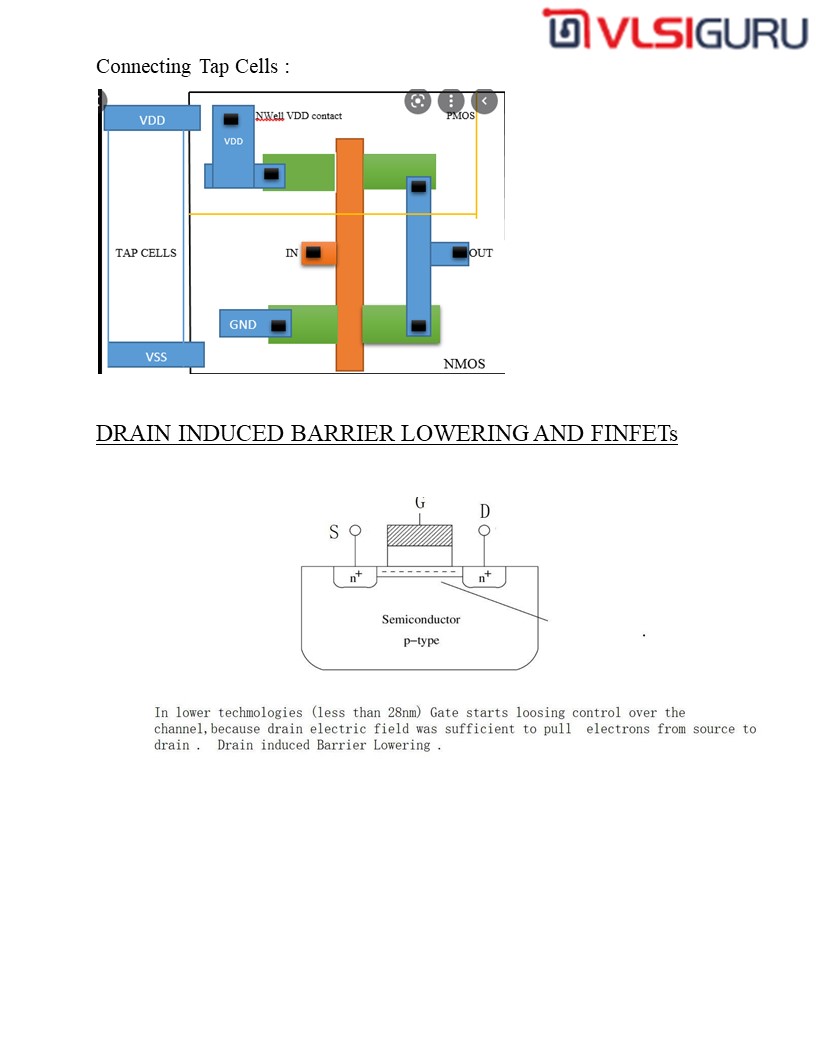 VLSIGURU

Connecting Tap Cells :

VDD
VDD
NWell VDD contact
PMOS
TAP CELLS
IN
OUT
GND
VSS
NMOS

DRAIN INDUCED BARRIER LOWERING AND FINFETs

G
S
D
$n^+$
$n^+$
Semiconductor
p–type

In lower techmologies (less than 28nm) Gate starts loosing control over the channel,because drain electric field was sufficient to pull electrons from source to drain . Drain induced Barrier Lowering .